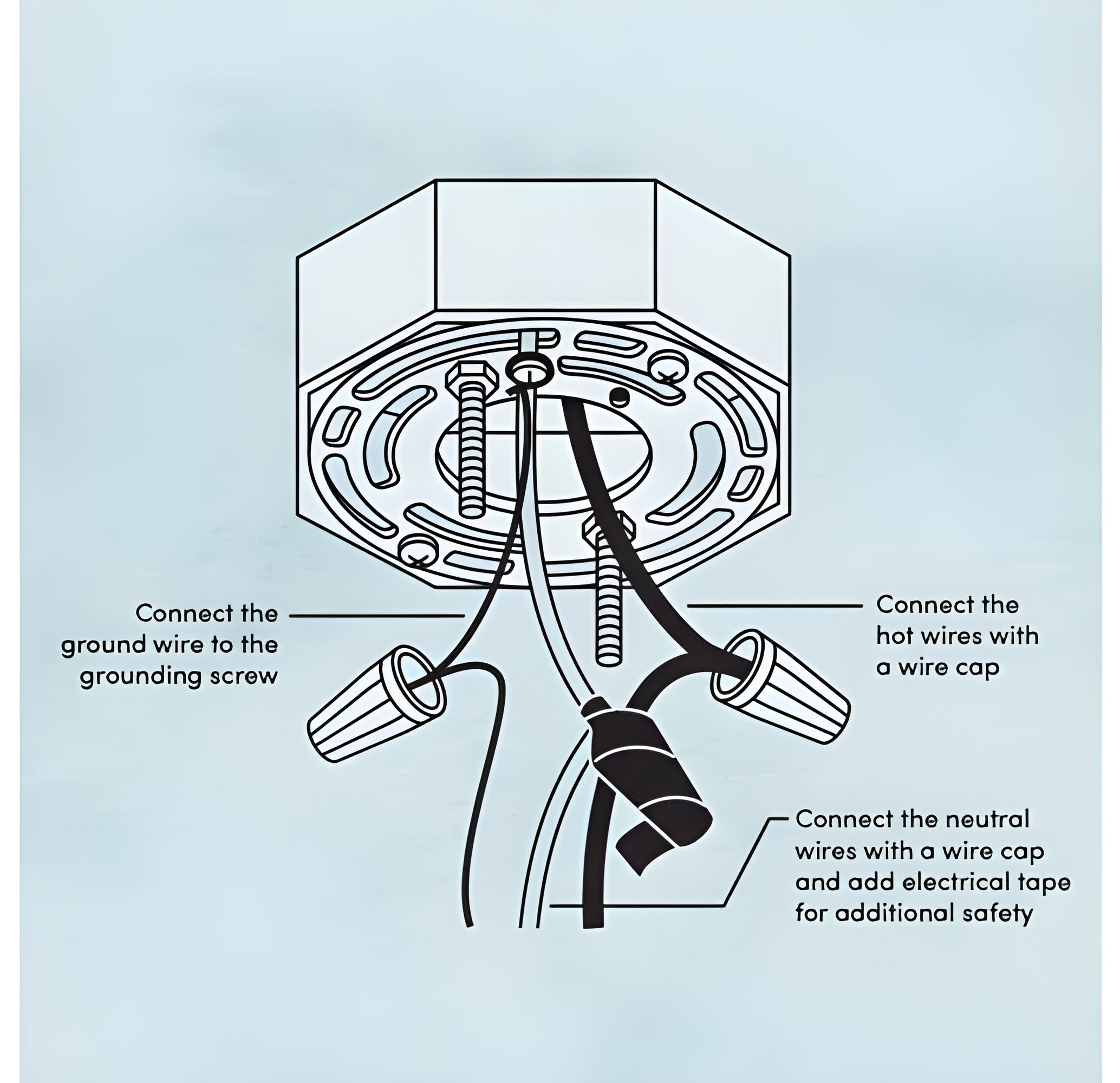 Connect the ground wire to the grounding screw

Connect the hot wires with a wire cap

Connect the neutral wires with a wire cap and add electrical tape for additional safety